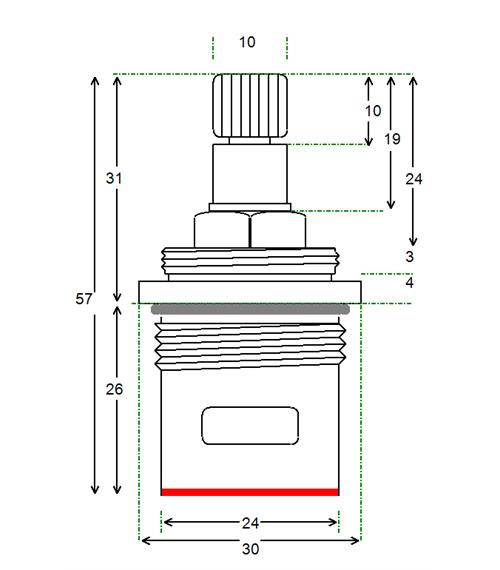 10
10
19
24
31
3
4
57
26
24
30