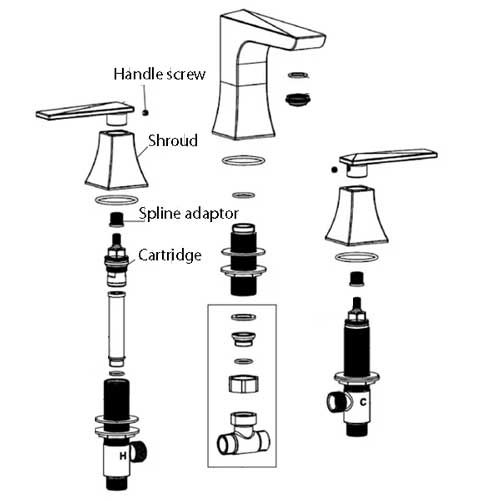 Handle screw
Shroud
Spline adaptor
Cartridge
H
C